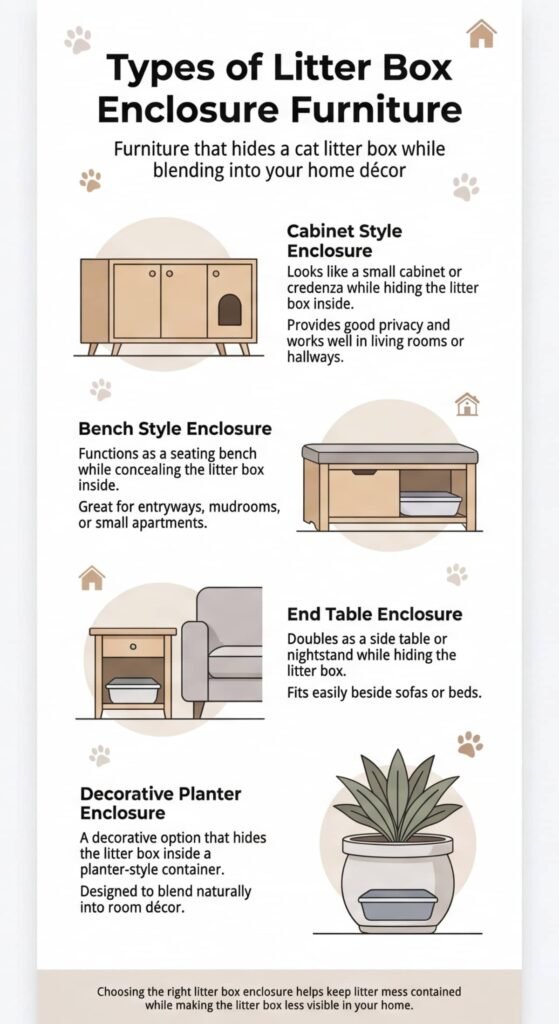 Types of Litter Box Enclosure Furniture

Furniture that hides a cat litter box while blending into your home décor

Cabinet Style Enclosure

Looks like a small cabinet or credenza while hiding the litter box inside.

Provides good privacy and works well in living rooms or hallways.

Bench Style Enclosure

Functions as a seating bench while concealing the litter box inside.

Great for entryways, mudrooms, or small apartments.

End Table Enclosure

Doubles as a side table or nightstand while hiding the litter box.

Fits easily beside sofas or beds.

Decorative Planter Enclosure

A decorative option that hides the litter box inside a planter-style container.

Designed to blend naturally into room décor.

Choosing the right litter box enclosure helps keep litter mess contained while making the litter box less visible in your home.